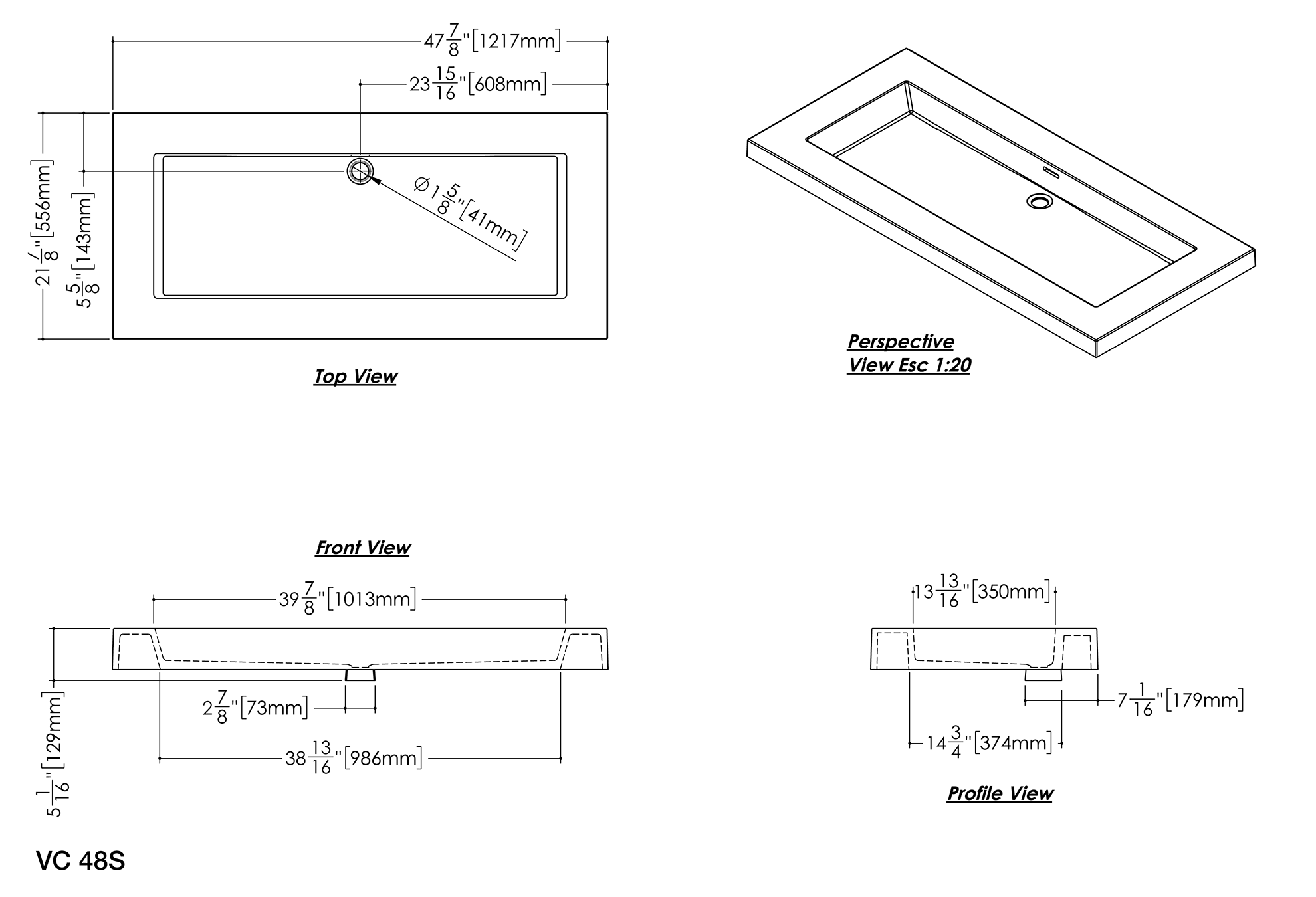 $47\frac{7}{8}$"[1217mm]

$23\frac{15}{16}$"[608mm]

$21\frac{7}{8}$"[556mm]

$5\frac{5}{8}$"[143mm]

$\varnothing 1\frac{5}{8}$"[41mm]

Top View

Perspective View Esc 1:20

Front View

$39\frac{7}{8}$"[1013mm]

$2\frac{7}{8}$"[73mm]

$38\frac{13}{16}$"[986mm]

$5\frac{1}{16}$"[129mm]

$13\frac{13}{16}$"[350mm]

$7\frac{1}{16}$"[179mm]

$14\frac{3}{4}$"[374mm]

Profile View

VC 48S